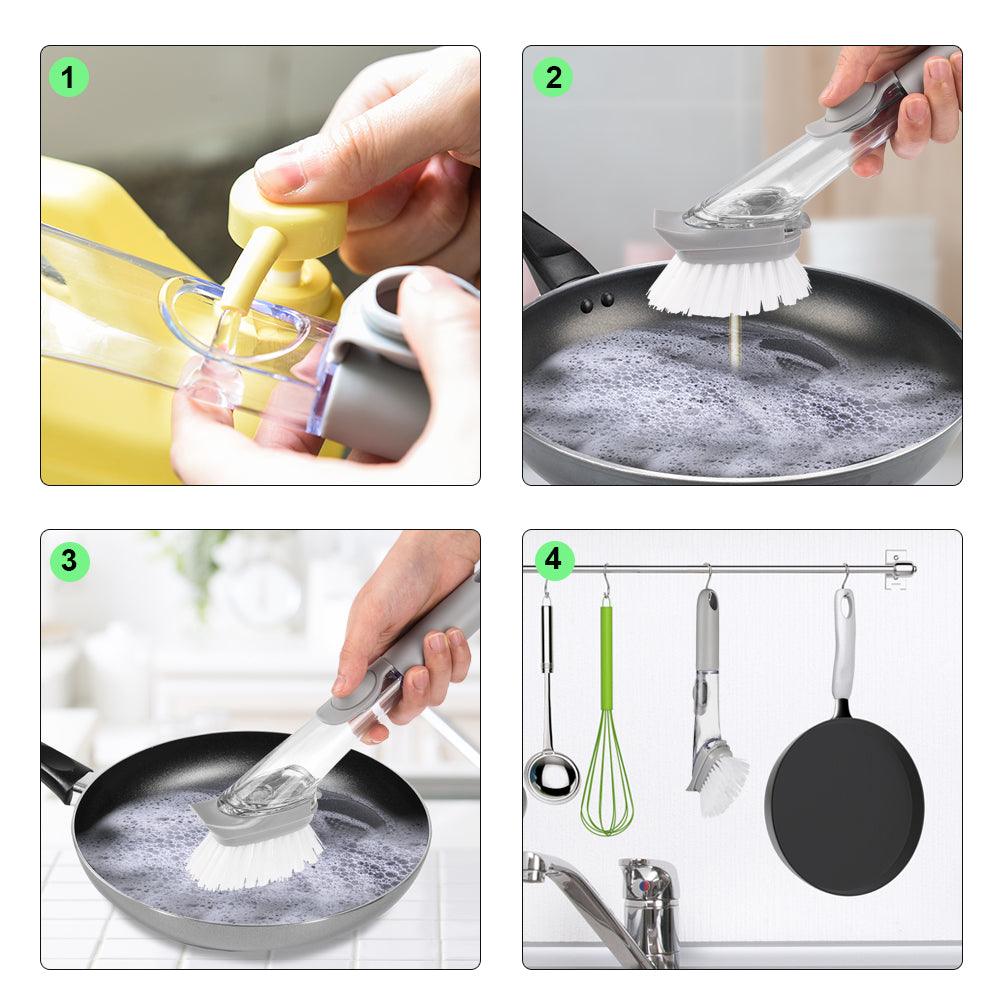 1

2

3

4