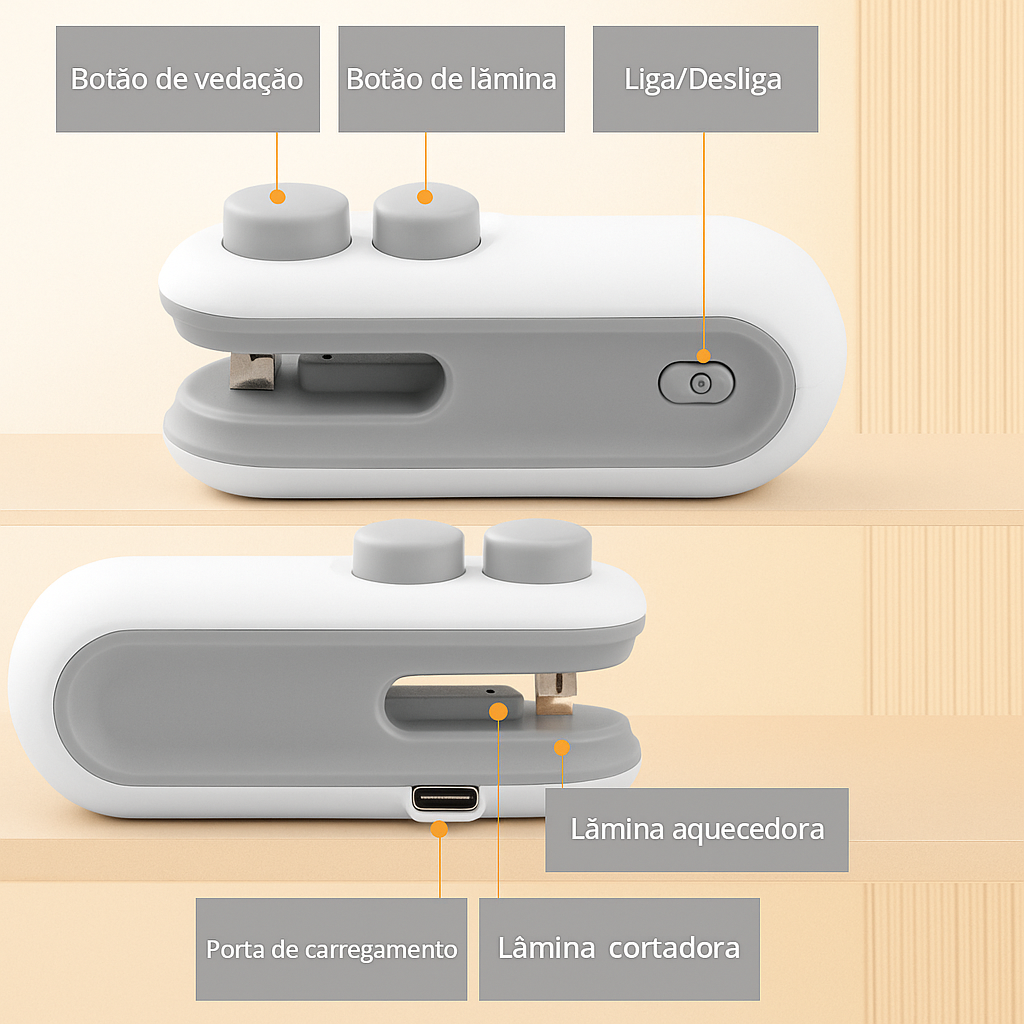 Botão de vedação

Botão de lămina

Liga/Desliga

Lămina aquecedora

Porta de carregamento

Lâmina cortadora