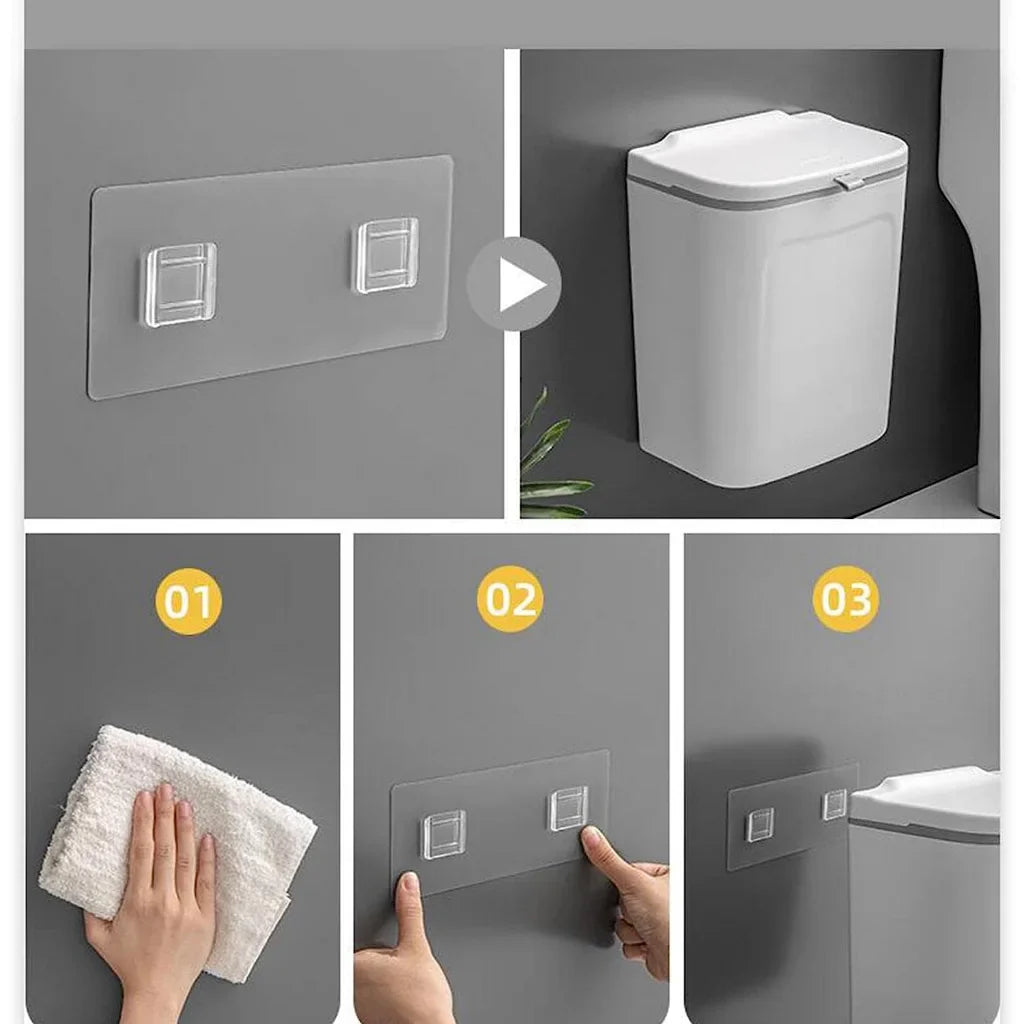 01

02

03